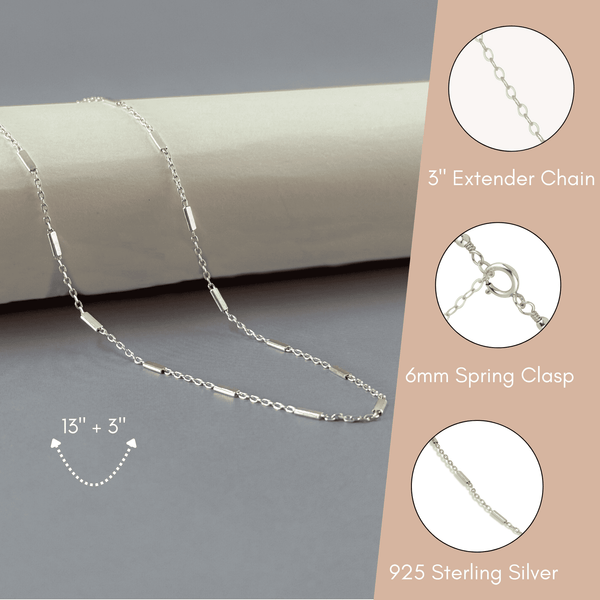 13" + 3"

3" Extender Chain

6mm Spring Clasp

925 Sterling Silver