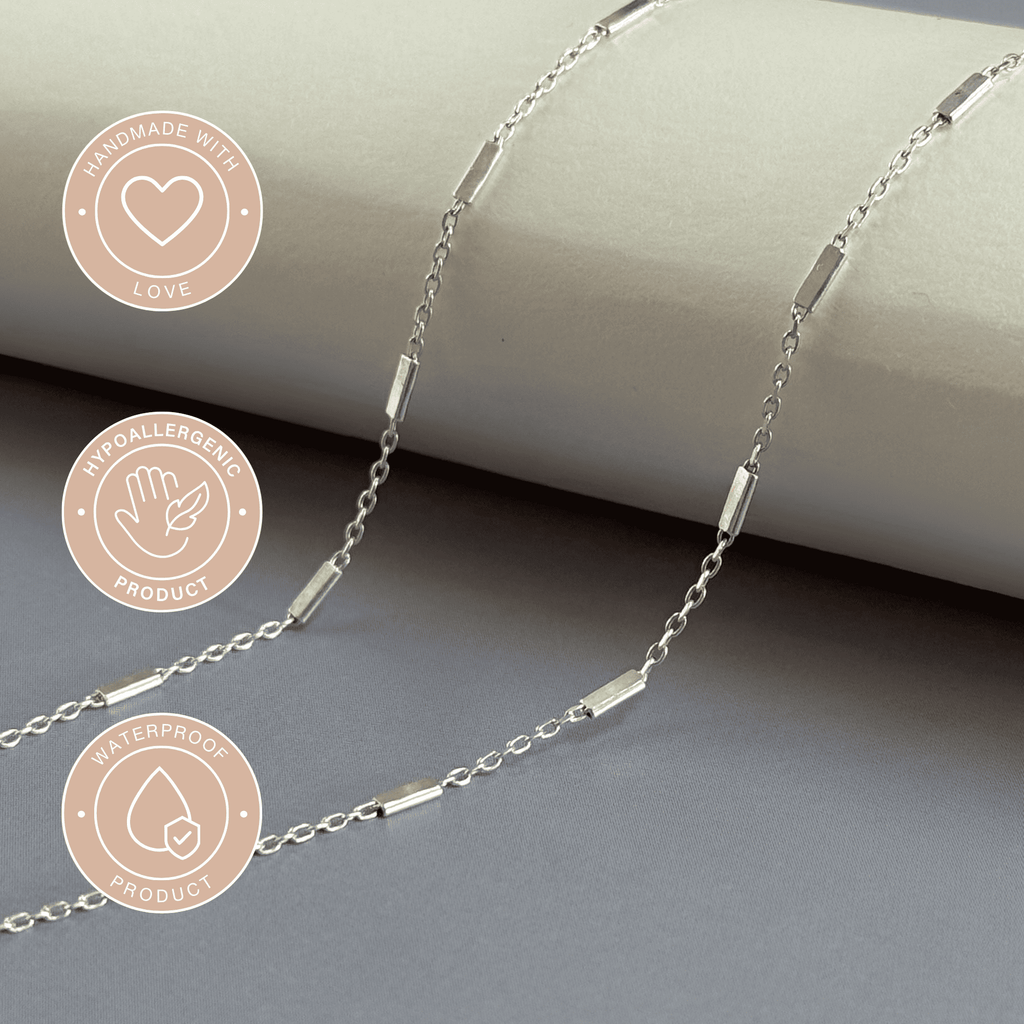 HANDMADE WITH
LOVE

HYPOALLERGENIC
PRODUCT

WATERPROOF
PRODUCT